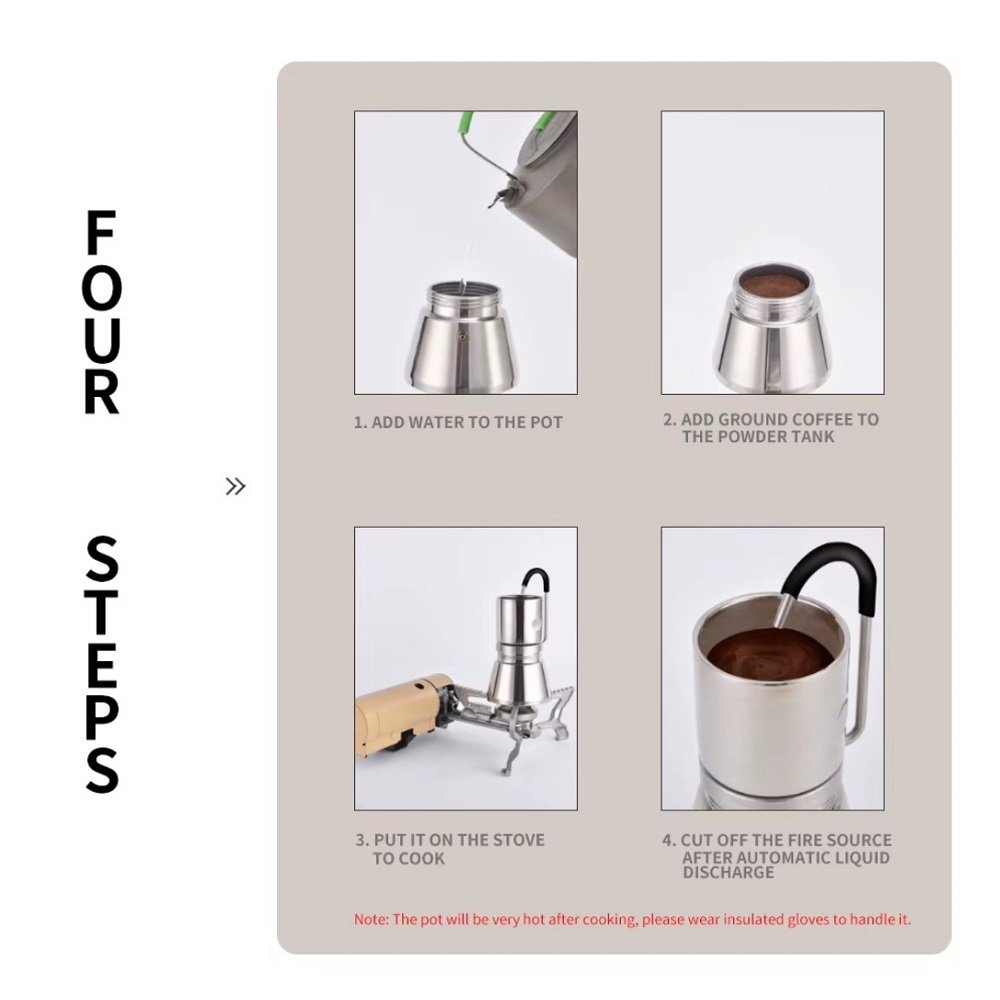 FOUR

STEPS

»

1. ADD WATER TO THE POT

2. ADD GROUND COFFEE TO THE POWDER TANK

3. PUT IT ON THE STOVE TO COOK

4. CUT OFF THE FIRE SOURCE AFTER AUTOMATIC LIQUID DISCHARGE

Note: The pot will be very hot after cooking, please wear insulated gloves to handle it.