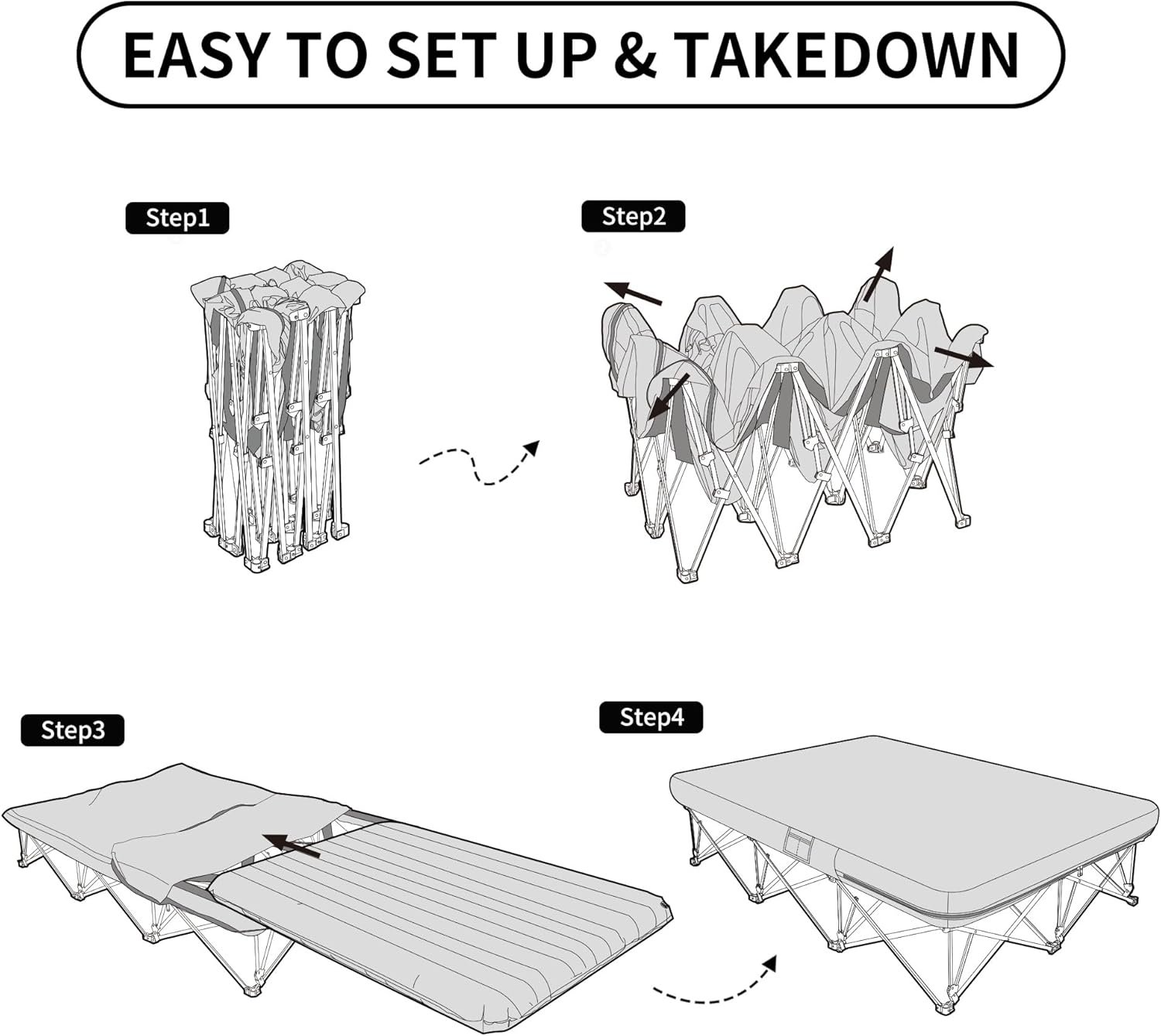 EASY TO SET UP & TAKEDOWN

Step1

Step2

Step3

Step4