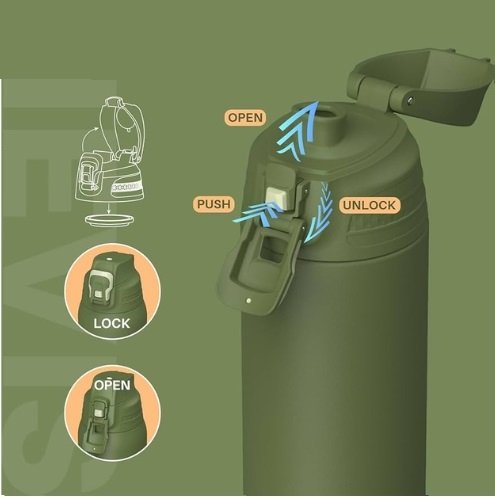 OPEN

PUSH

UNLOCK

LOCK

OPEN